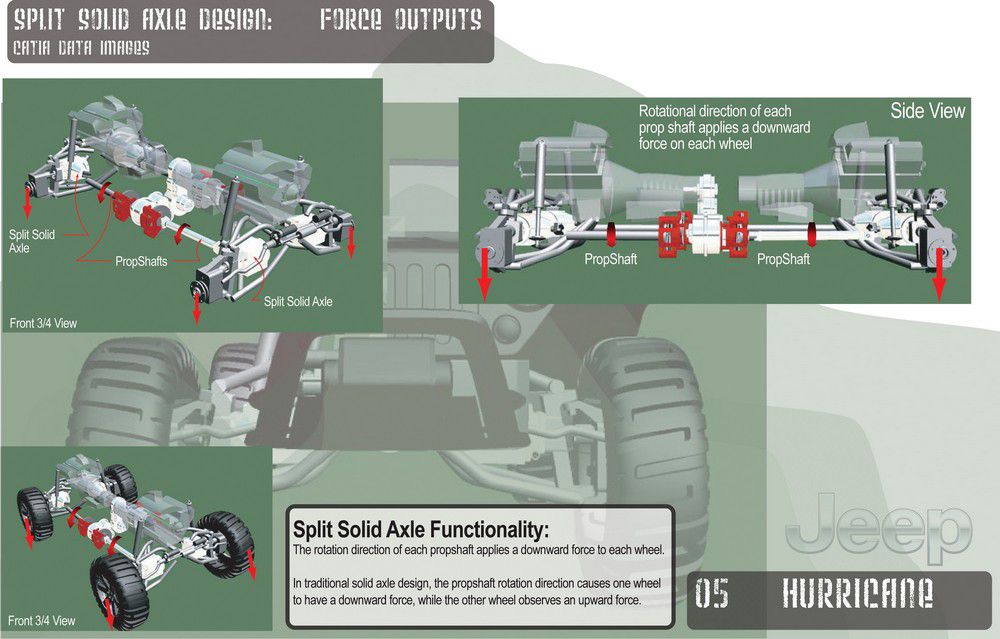 SPLIT SOLID AXLE DESIGN: FORCE OUTPUTS
CATIA DATA IMAGES

Split Solid Axle

PropShafts

Split Solid Axle

Front 3/4 View

Rotational direction of each prop shaft applies a downward force on each wheel

Side View

PropShaft

PropShaft

Front 3/4 View

Split Solid Axle Functionality:
The rotation direction of each propshaft applies a downward force to each wheel.

In traditional solid axle design, the propshaft rotation direction causes one wheel to have a downward force, while the other wheel observes an upward force.

Jeep

05 HURRICANE